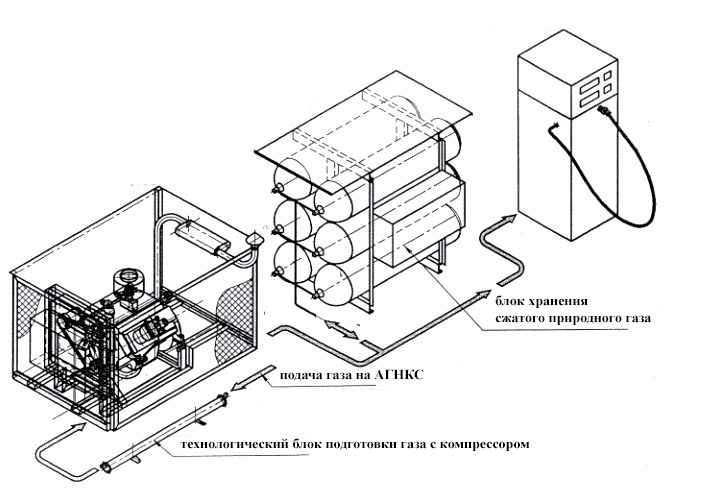 блок хранения сжатого природного газа

подача газа на АГНКС

технологический блок подготовки газа с компрессором